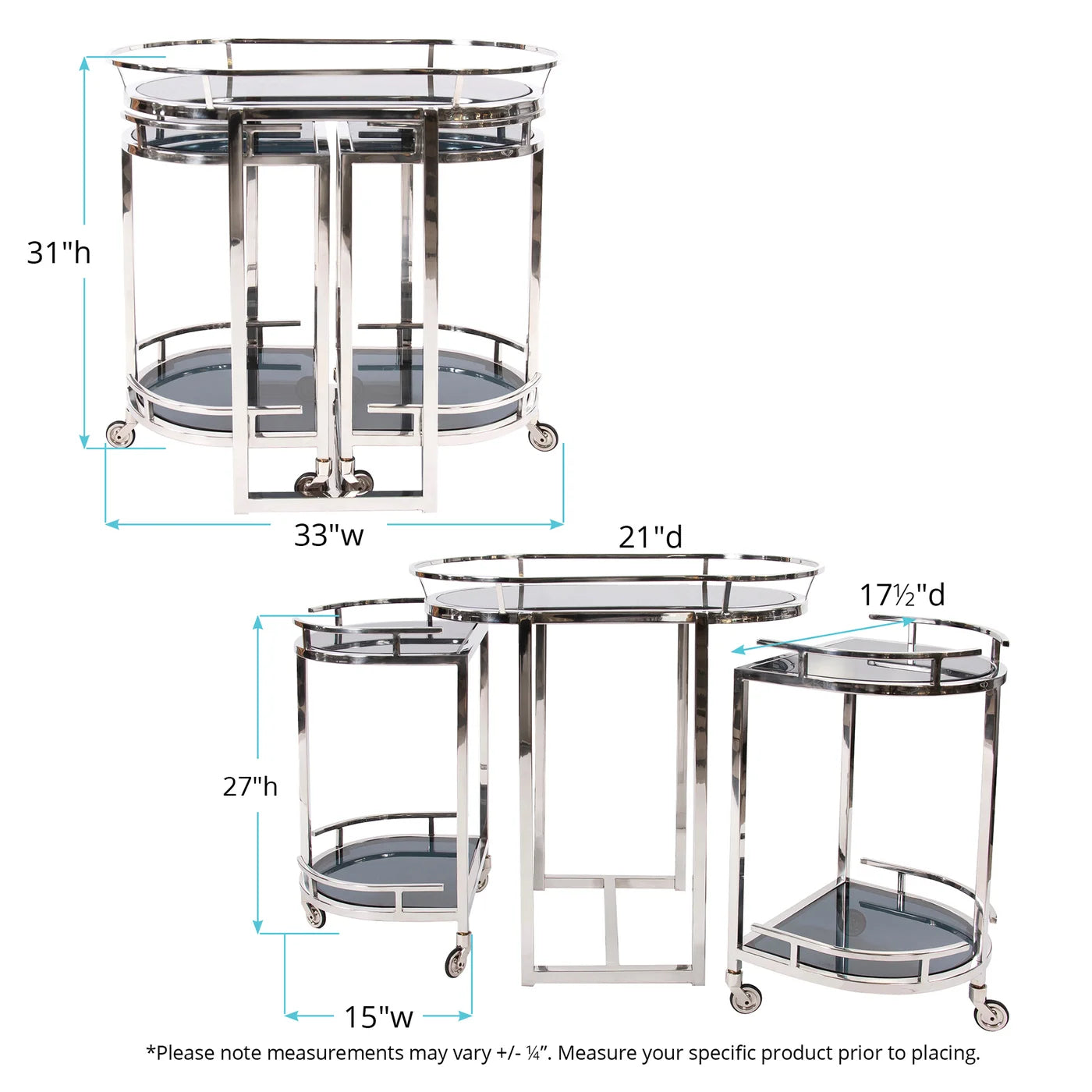 31"h

33"w

21"d

17½"d

27"h

15"w

*Please note measurements may vary +/- ¼". Measure your specific product prior to placing.